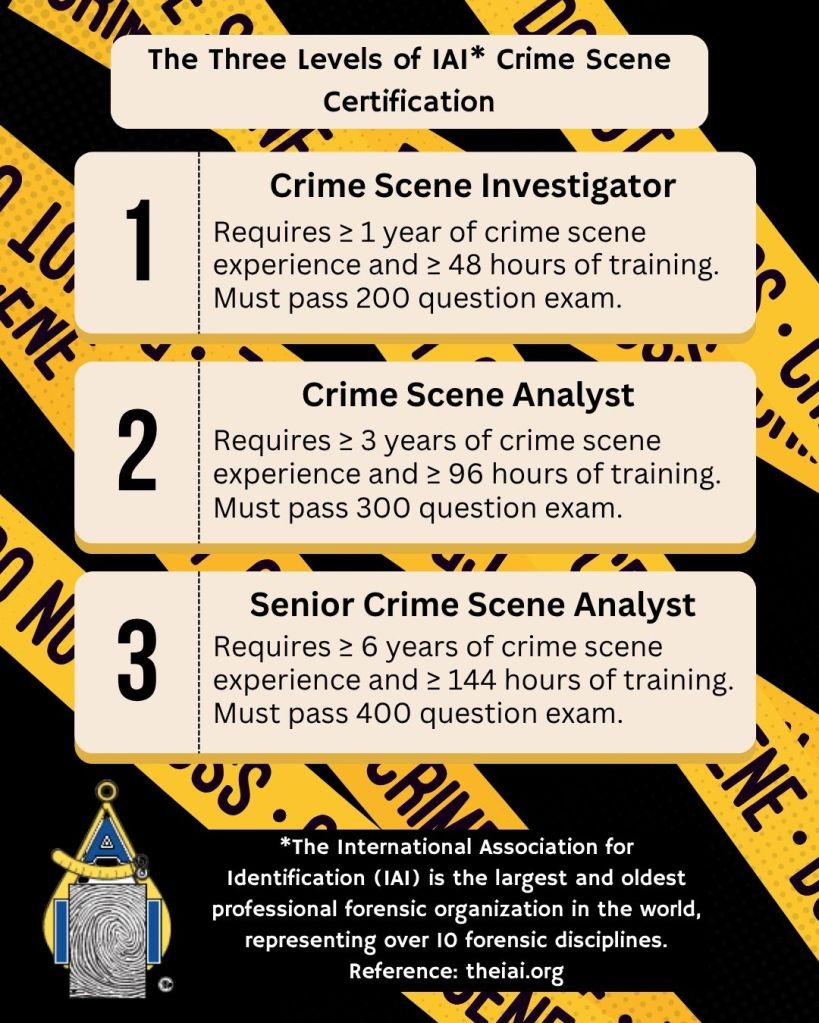 The Three Levels of IAI* Crime Scene Certification

1

Crime Scene Investigator

Requires ≥ 1 year of crime scene experience and ≥ 48 hours of training. Must pass 200 question exam.

2

Crime Scene Analyst

Requires ≥ 3 years of crime scene experience and ≥ 96 hours of training. Must pass 300 question exam.

3

Senior Crime Scene Analyst

Requires ≥ 6 years of crime scene experience and ≥ 144 hours of training. Must pass 400 question exam.

*The International Association for Identification (IAI) is the largest and oldest professional forensic organization in the world, representing over 10 forensic disciplines. Reference: theiai.org